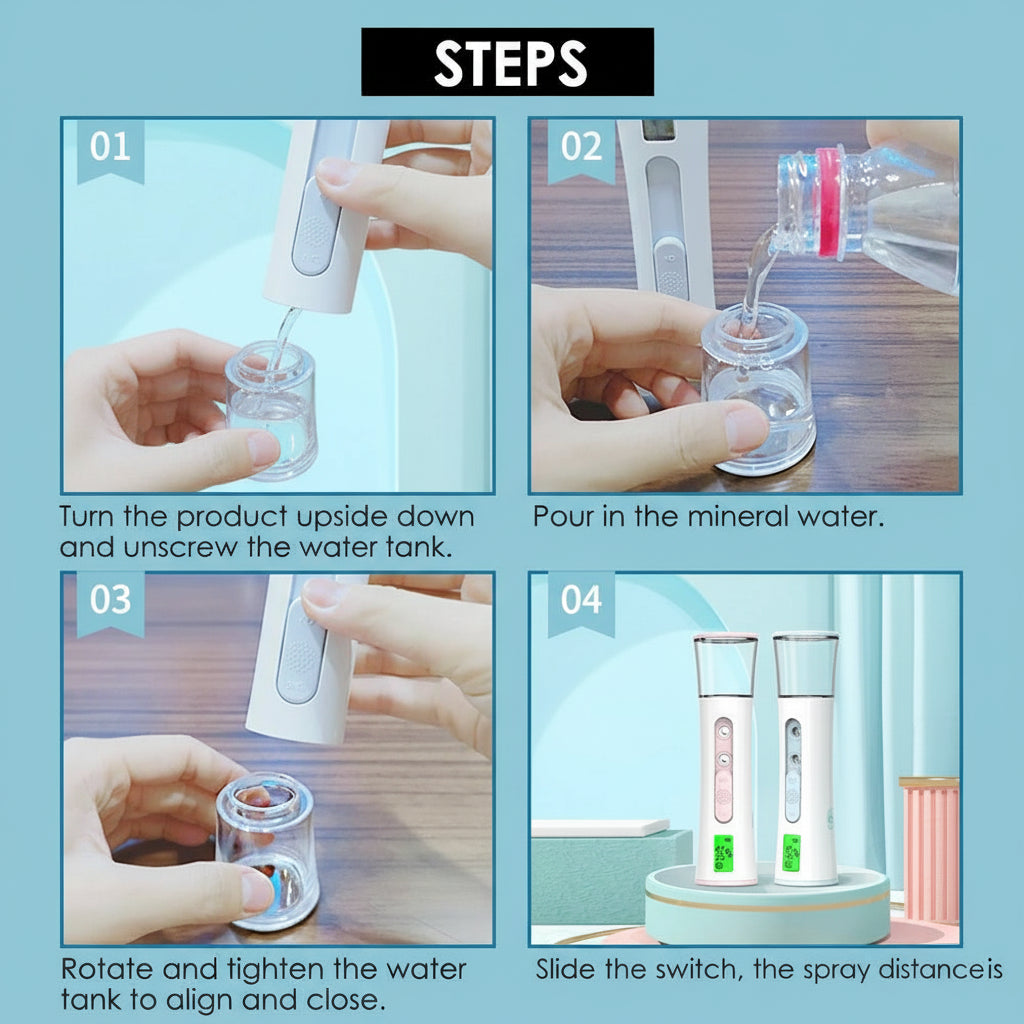 STEPS

01

Turn the product upside down and unscrew the water tank.

02

Pour in the mineral water.

03

Rotate and tighten the water tank to align and close.

04

Slide the switch, the spray distanceis