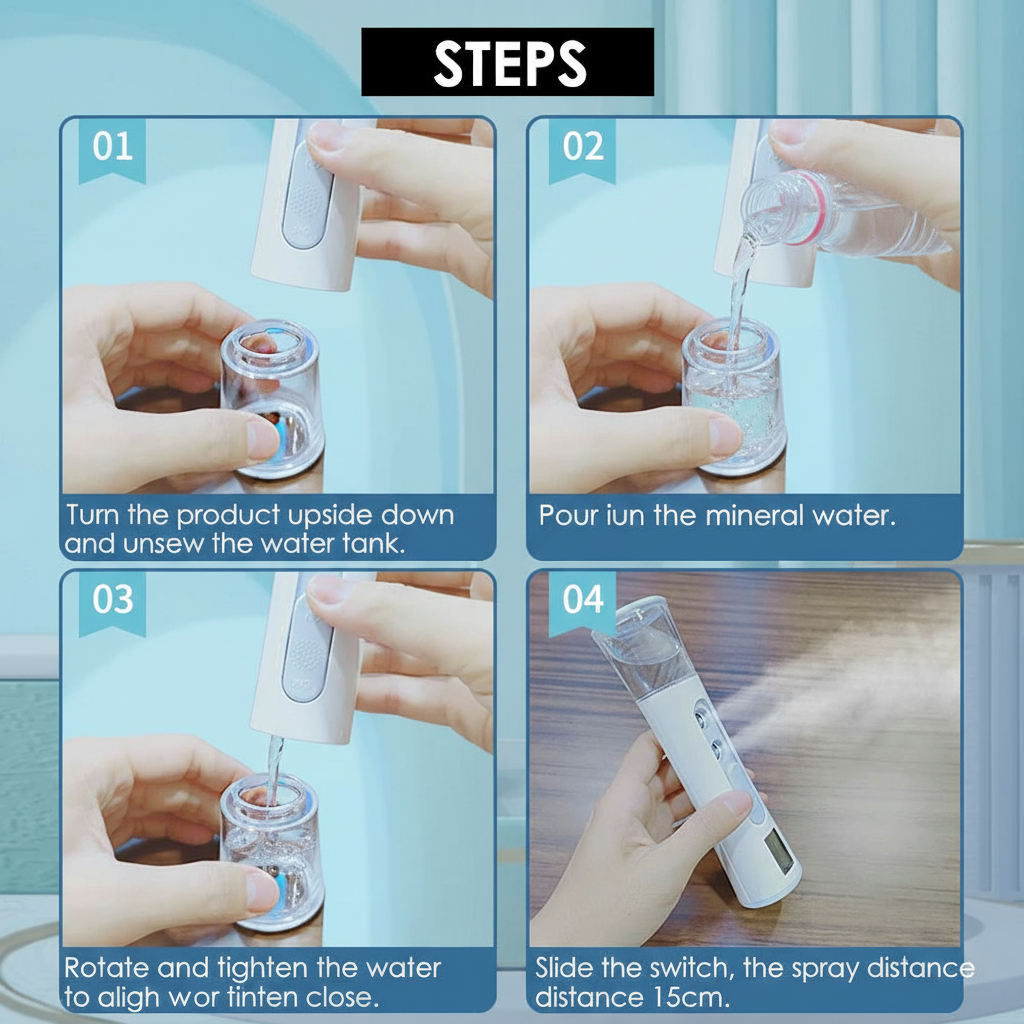 STEPS

01

Turn the product upside down and unsew the water tank.

02

Pour iun the mineral water.

03

Rotate and tighten the water to aligh wor tinten close.

04

Slide the switch, the spray distance distance 15cm.