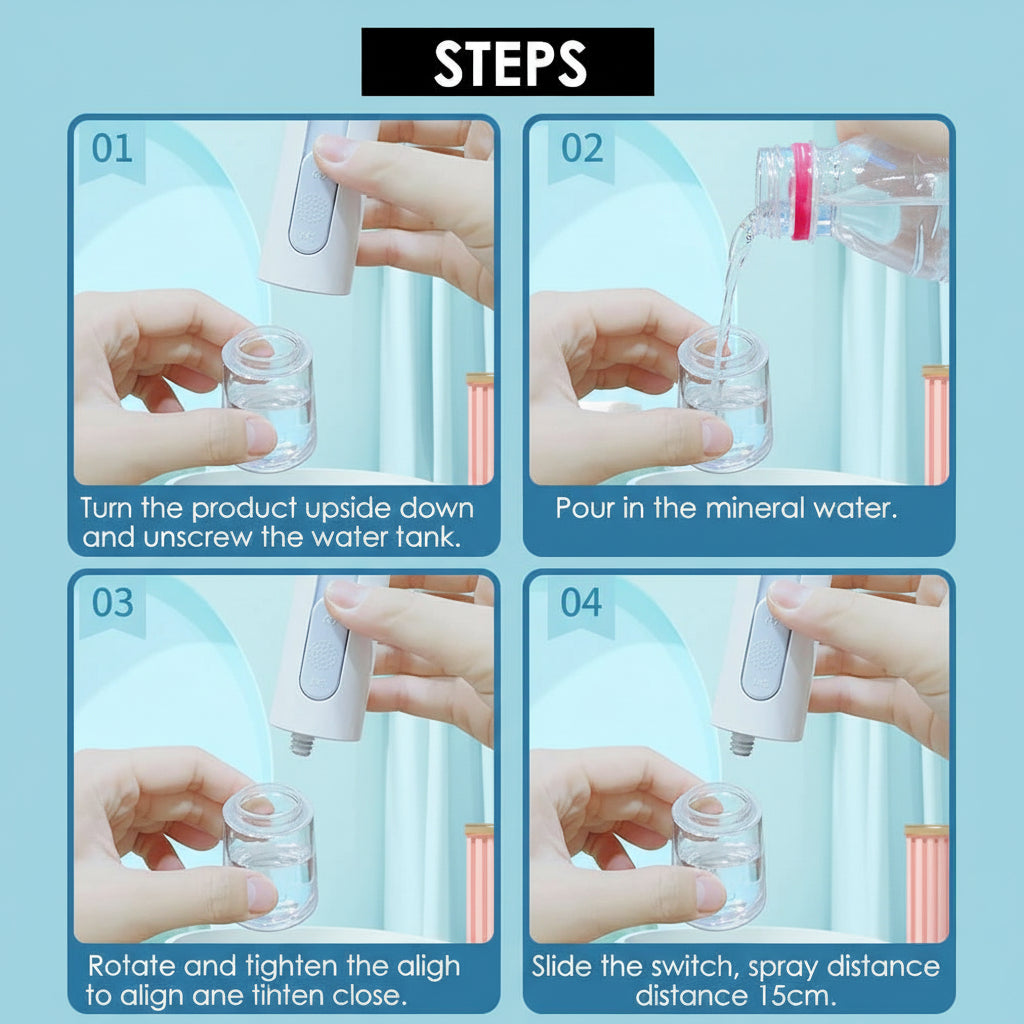 STEPS

01

Turn the product upside down and unscrew the water tank.

02

Pour in the mineral water.

03

Rotate and tighten the aligh to align ane tinten close.

04

Slide the switch, spray distance distance 15cm.