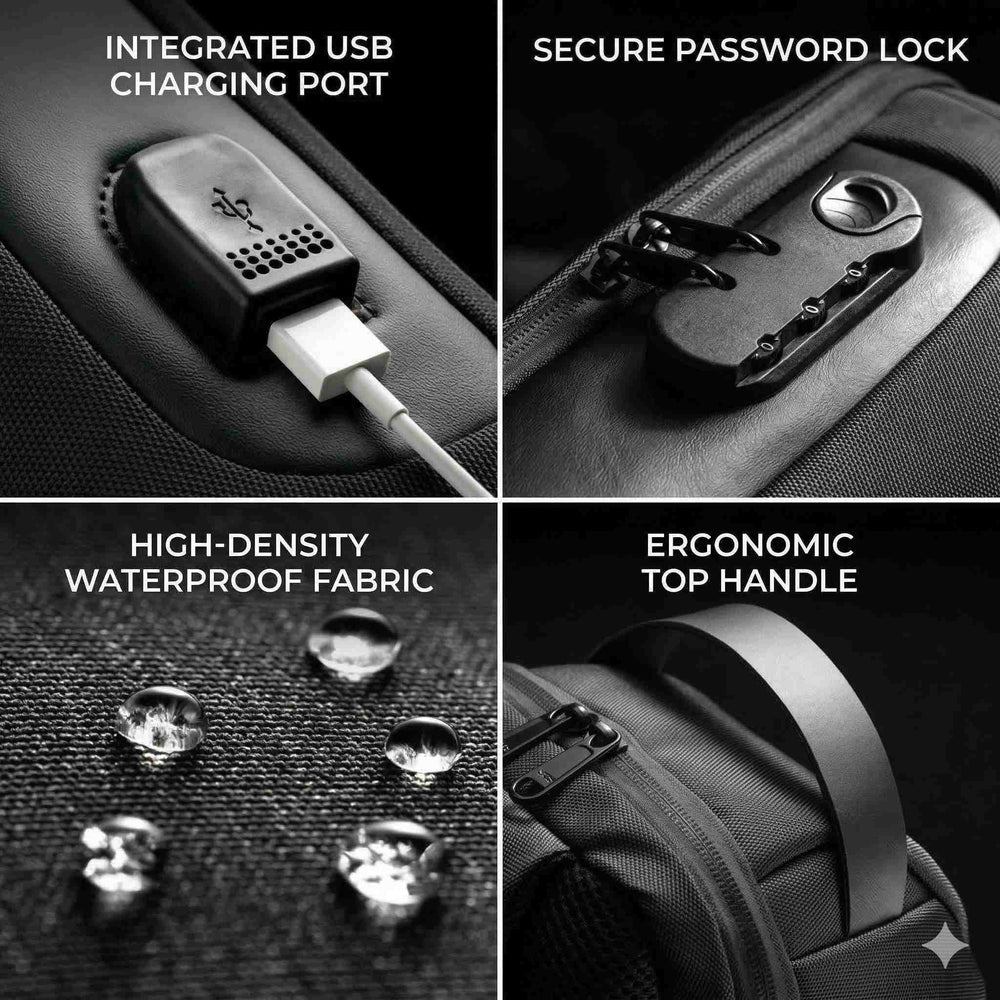 INTEGRATED USB CHARGING PORT

SECURE PASSWORD LOCK

HIGH-DENSITY WATERPROOF FABRIC

ERGONOMIC TOP HANDLE