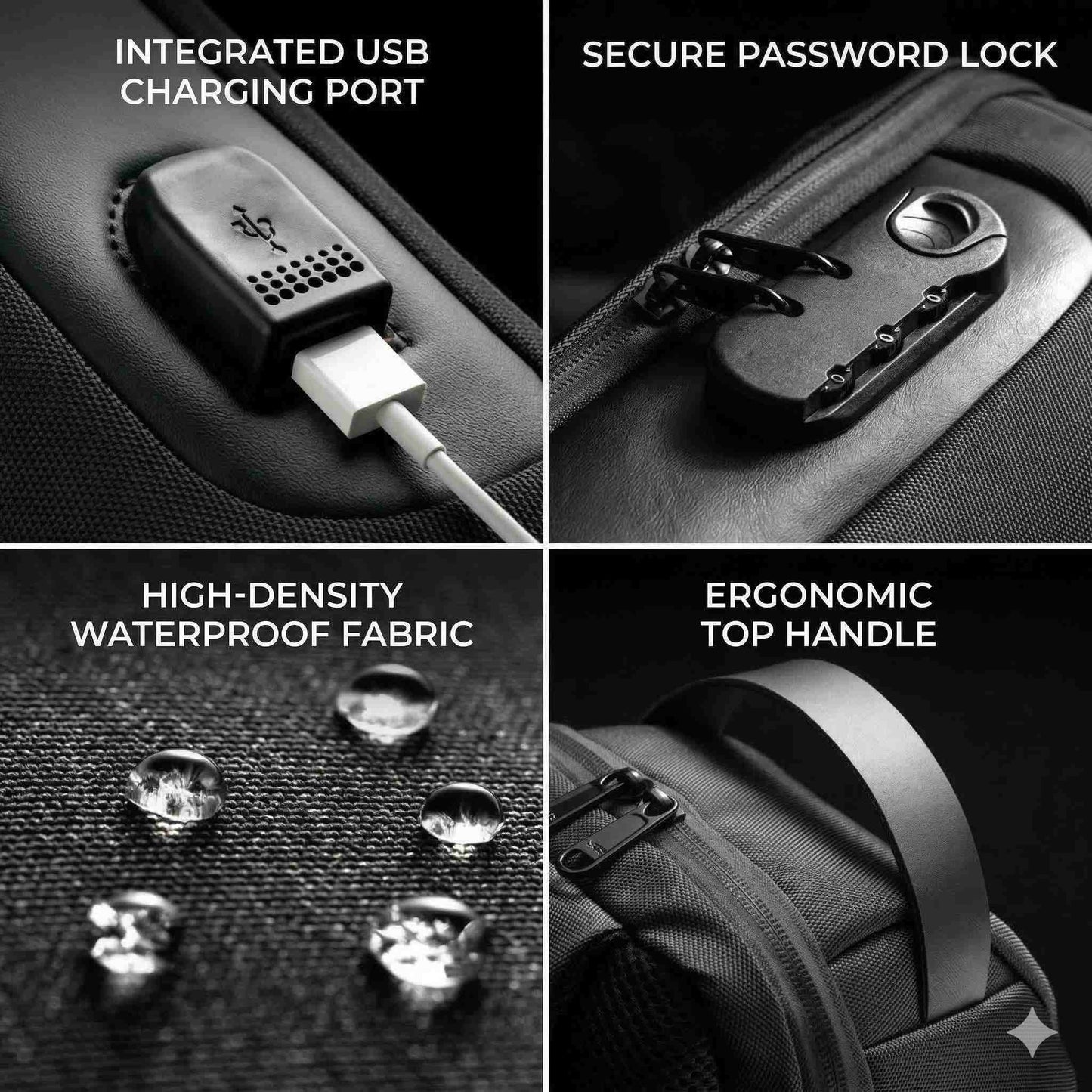 INTEGRATED USB CHARGING PORT

SECURE PASSWORD LOCK

0 0 0

HIGH-DENSITY WATERPROOF FABRIC

ERGONOMIC TOP HANDLE