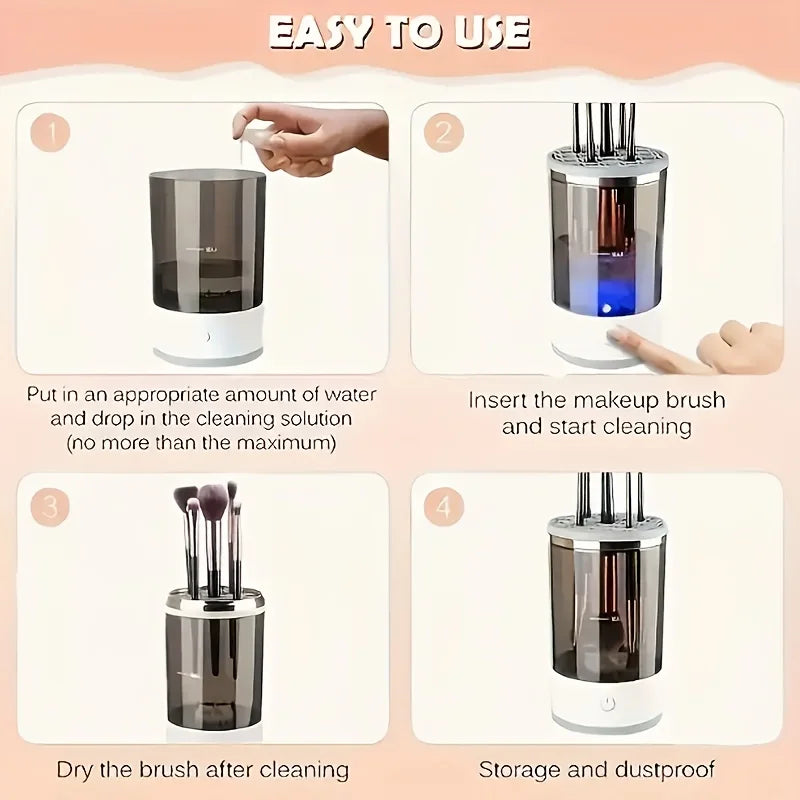 EASY TO USE

1

Put in an appropriate amount of water and drop in the cleaning solution (no more than the maximum)

2

Insert the makeup brush and start cleaning

3

Dry the brush after cleaning

4

Storage and dustproof