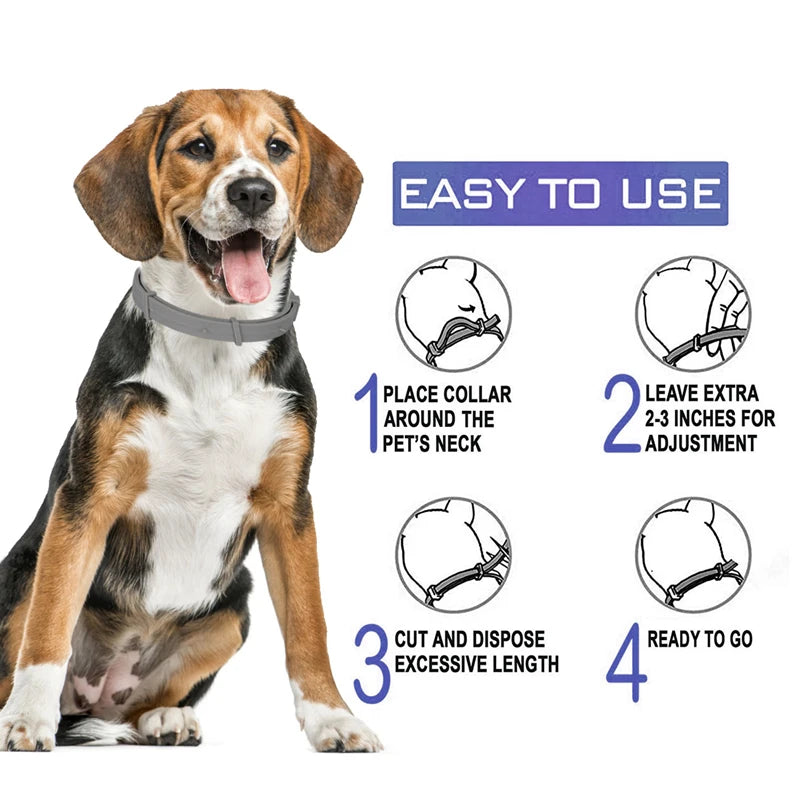 EASY TO USE

1 PLACE COLLAR AROUND THE PET'S NECK

2 LEAVE EXTRA 2-3 INCHES FOR ADJUSTMENT

3 CUT AND DISPOSE EXCESSIVE LENGTH

4 READY TO GO